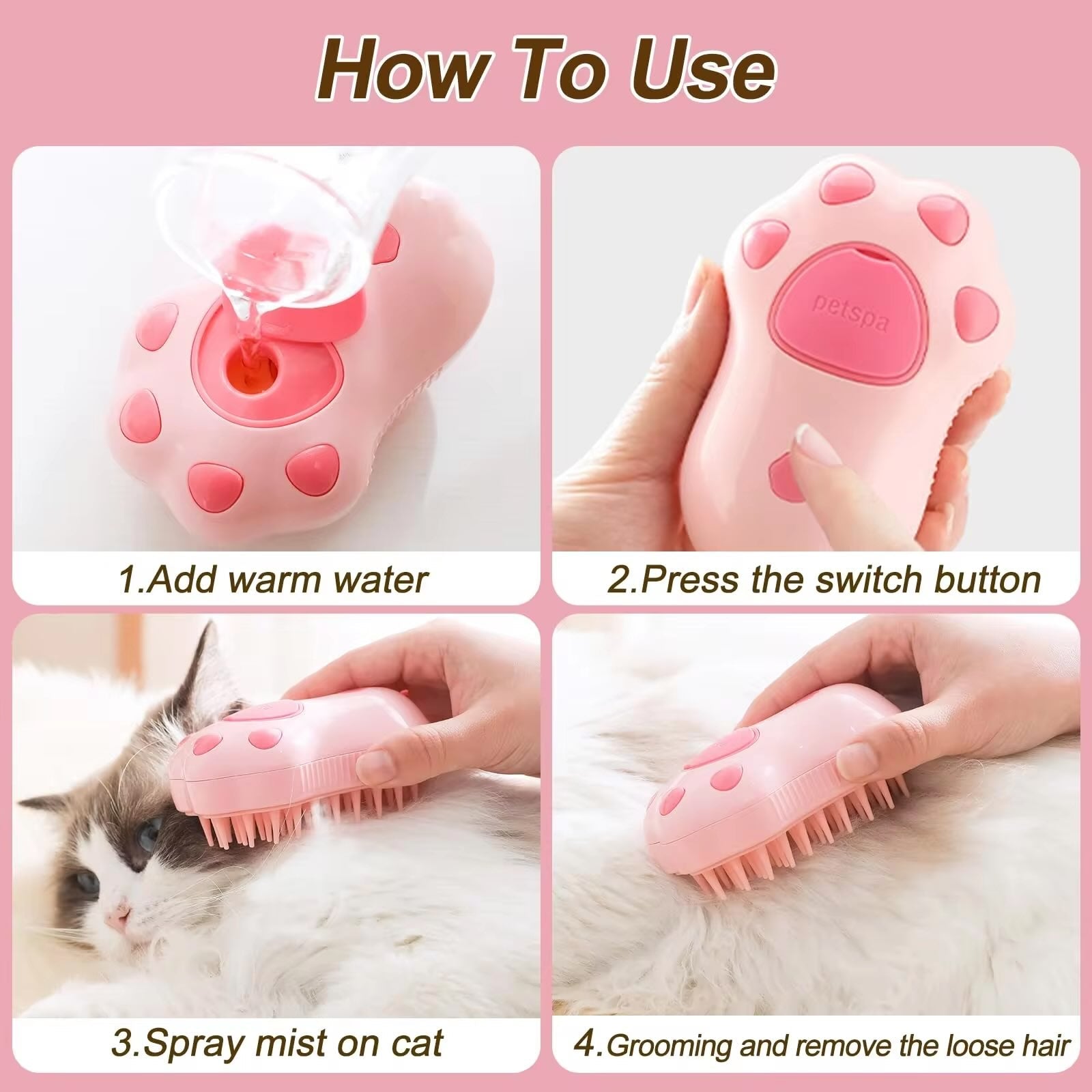 How To Use

1.Add warm water

petspa

2.Press the switch button

3.Spray mist on cat

4.Grooming and remove the loose hair