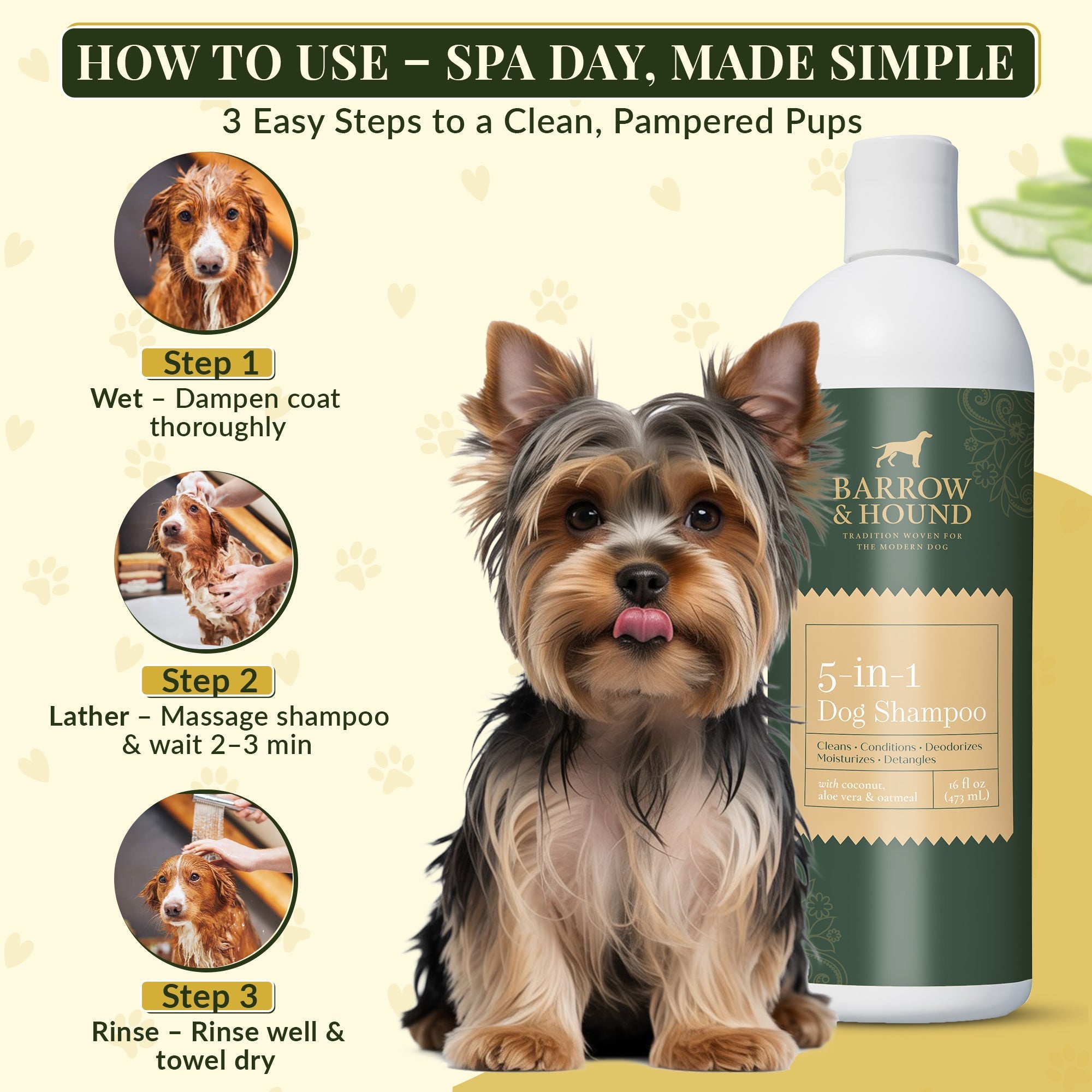 HOW TO USE – SPA DAY, MADE SIMPLE

3 Easy Steps to a Clean, Pampered Pups

Step 1

Wet – Dampen coat thoroughly

Step 2

Lather – Massage shampoo & wait 2–3 min

Step 3

Rinse – Rinse well & towel dry

BARROW & HOUND

TRADITION WOVEN FOR THE MODERN DOG

5-in-1 Dog Shampoo

Cleans · Conditions · Deodorizes Moisturizes · Detangles

with coconut, aloe vera & oatmeal

16 fl oz (473 mL)