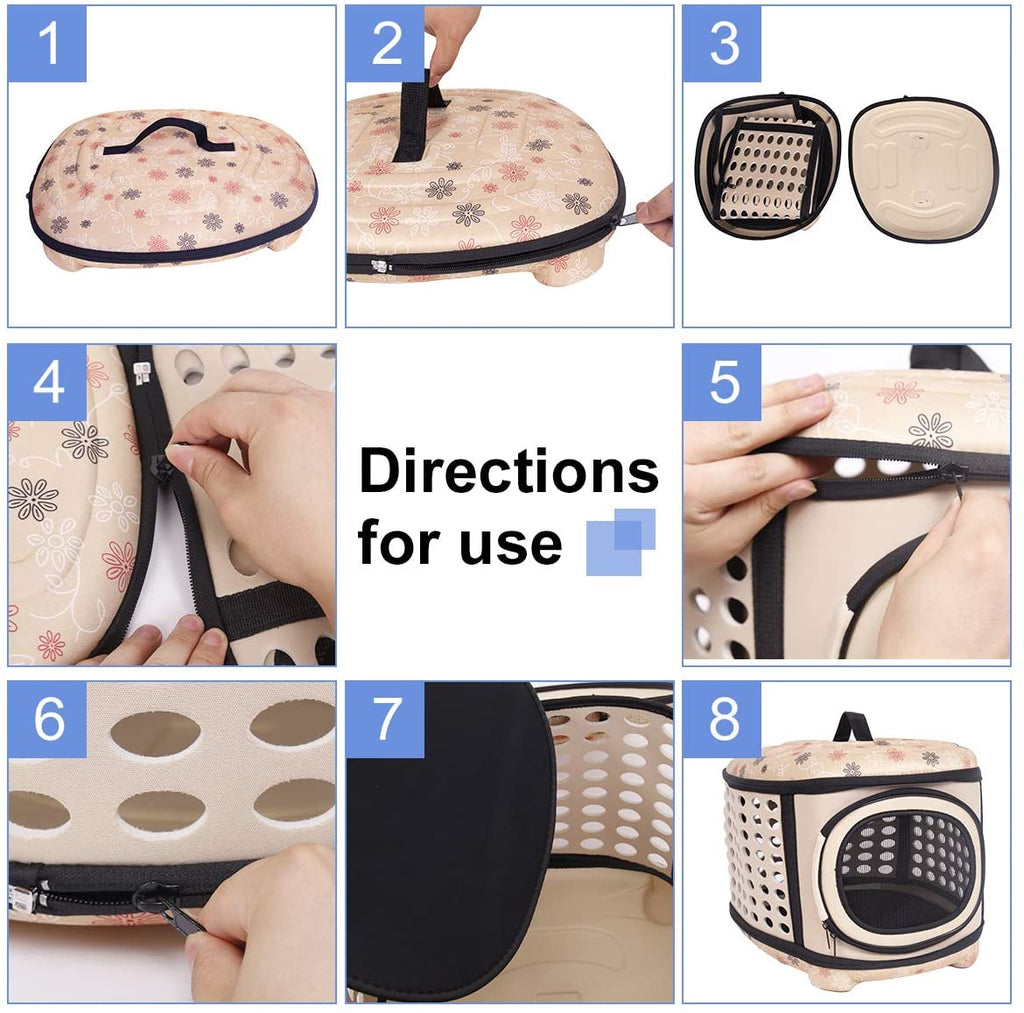 1

2

3

4

Directions for use

5

6

7

8