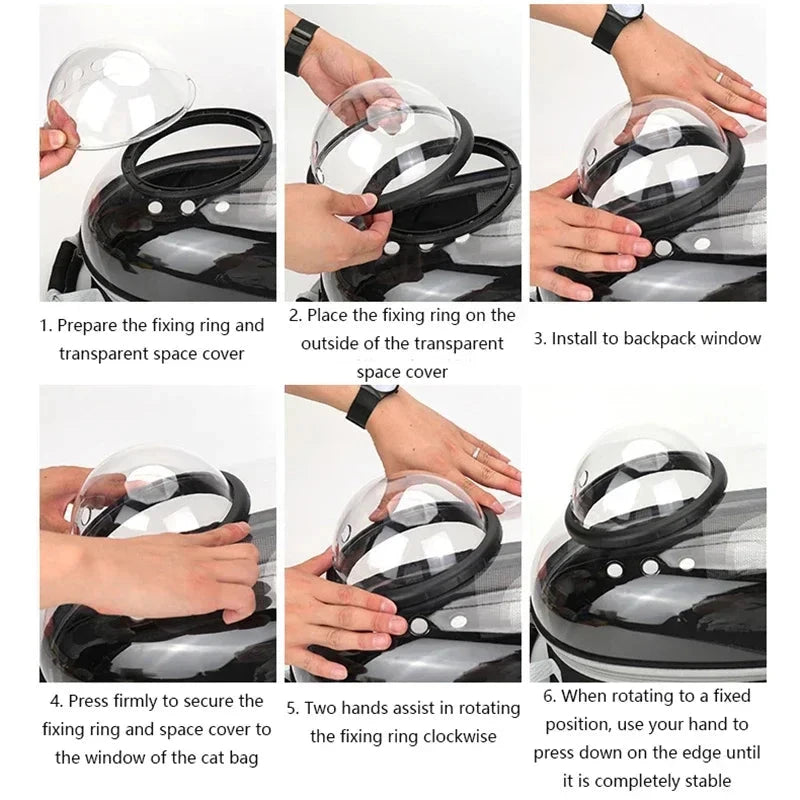 1. Prepare the fixing ring and transparent space cover

2. Place the fixing ring on the outside of the transparent space cover

3. Install to backpack window

4. Press firmly to secure the fixing ring and space cover to the window of the cat bag

5. Two hands assist in rotating the fixing ring clockwise

6. When rotating to a fixed position, use your hand to press down on the edge until it is completely stable