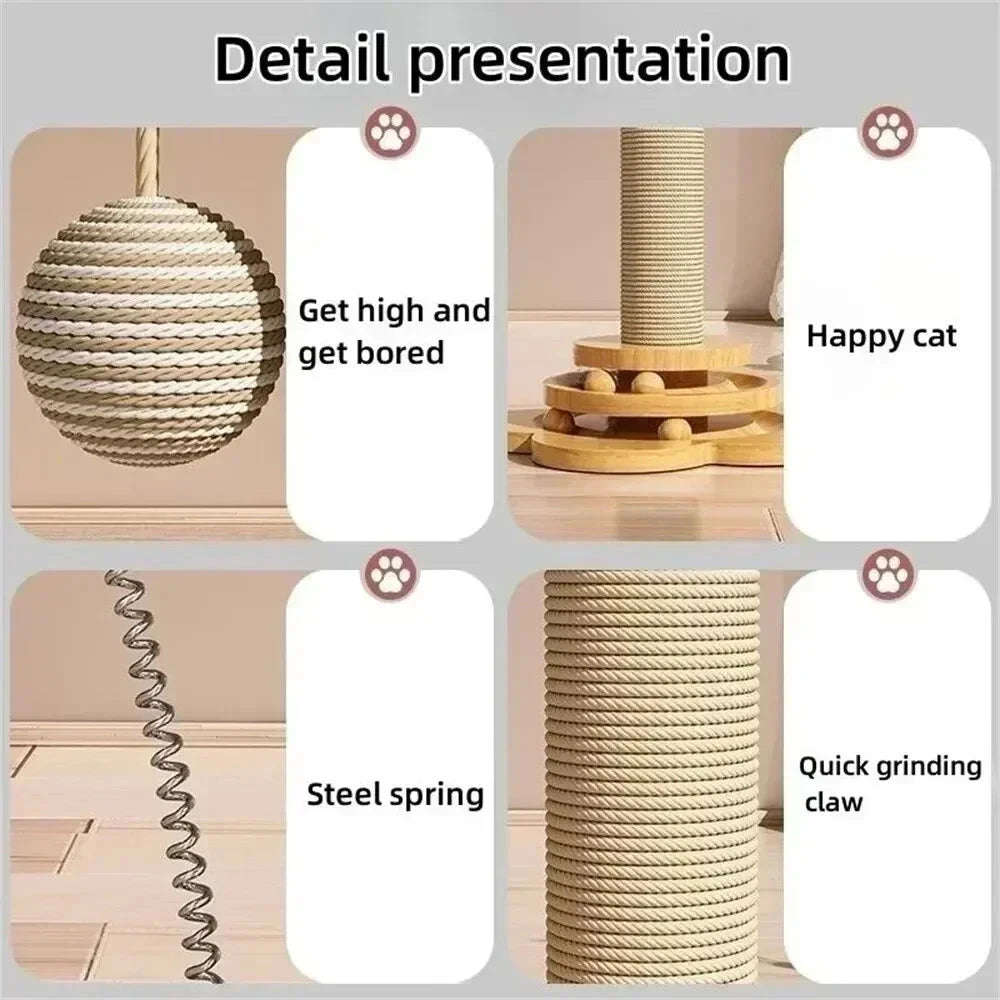 Detail presentation

Get high and get bored

Happy cat

Steel spring

Quick grinding claw