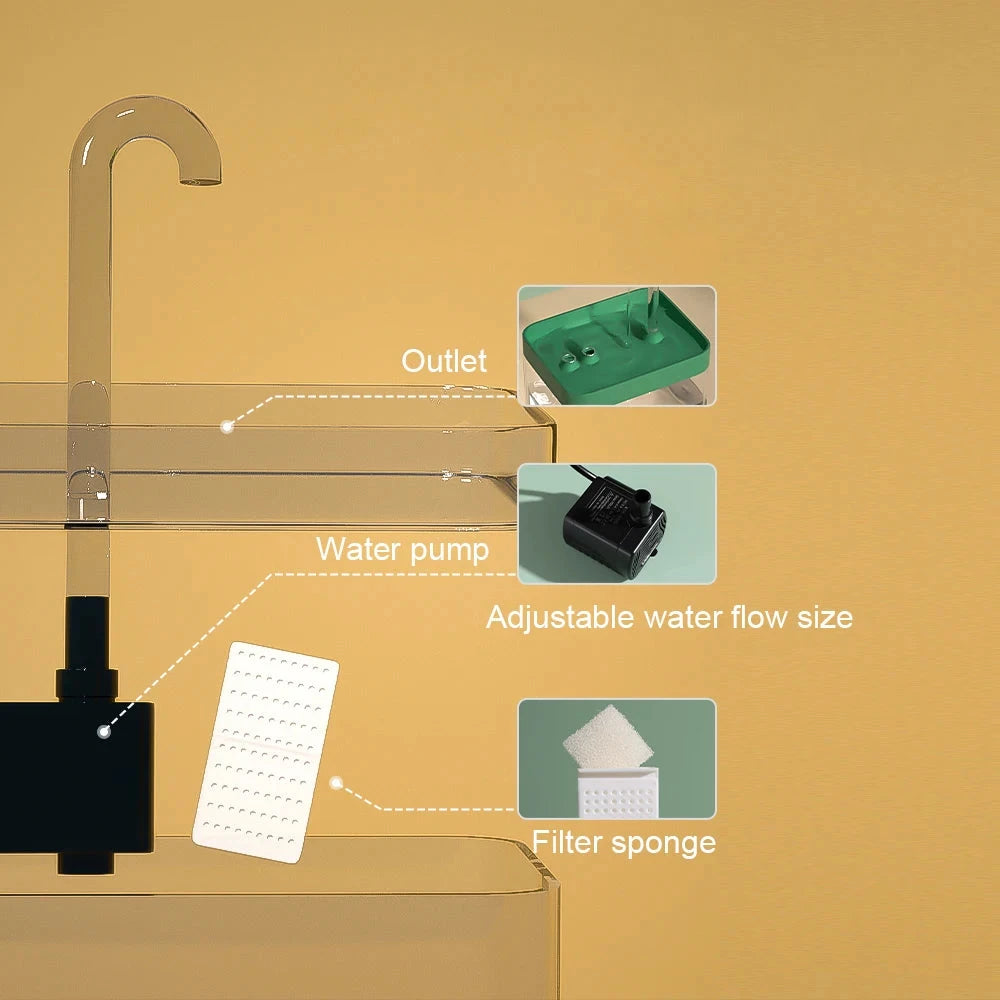 Outlet

Water pump

Adjustable water flow size

Filter sponge