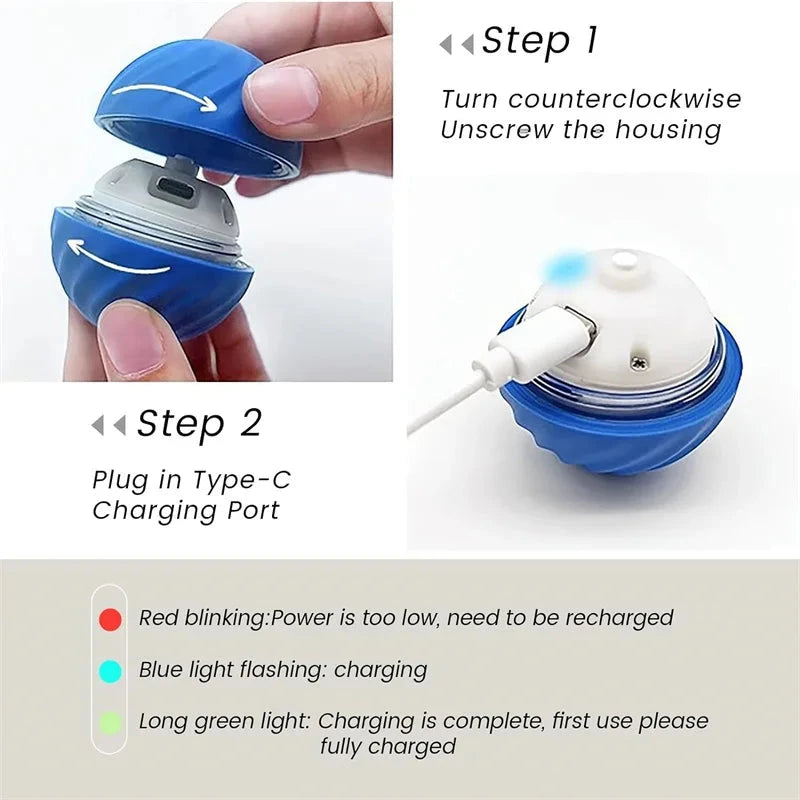 Step 1

Turn counterclockwise
Unscrew the housing

Step 2

Plug in Type-C
Charging Port

Red blinking:Power is too low, need to be recharged

Blue light flashing: charging

Long green light: Charging is complete, first use please fully charged