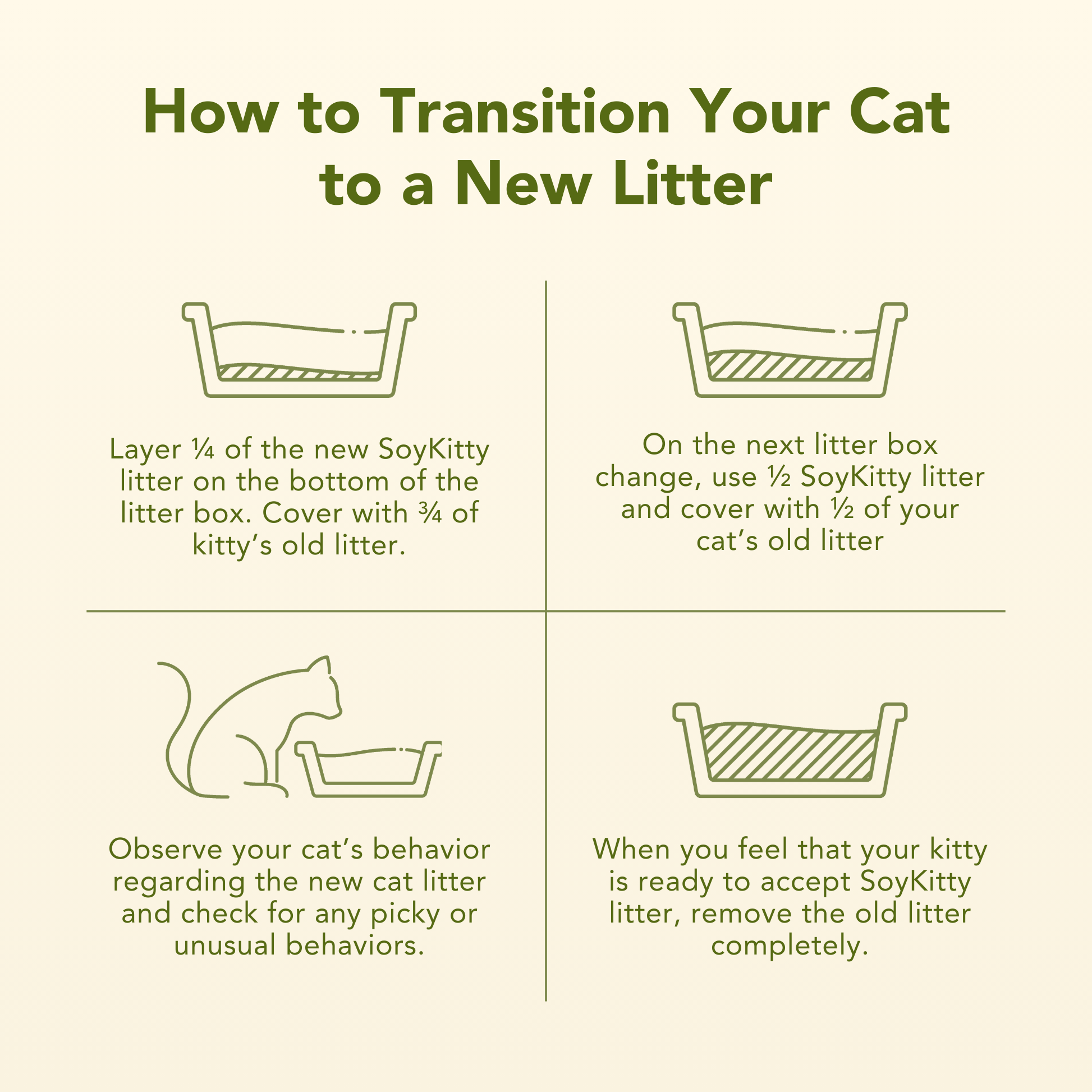 How to Transition Your Cat to a New Litter

Layer ¼ of the new SoyKitty litter on the bottom of the litter box. Cover with ¾ of kitty's old litter.

On the next litter box change, use ½ SoyKitty litter and cover with ½ of your cat's old litter

Observe your cat's behavior regarding the new cat litter and check for any picky or unusual behaviors.

When you feel that your kitty is ready to accept SoyKitty litter, remove the old litter completely.