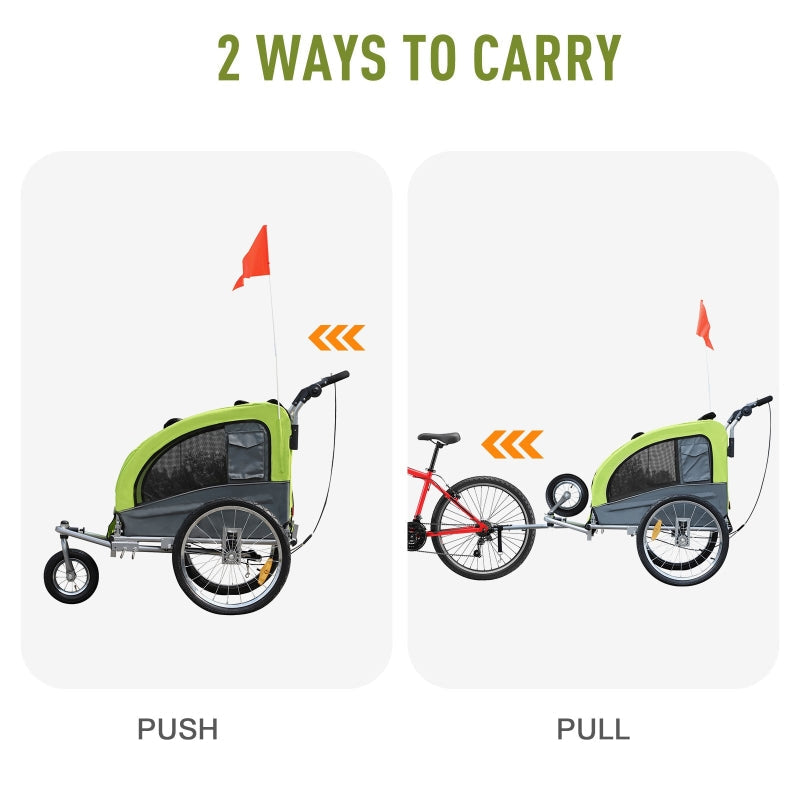 2 WAYS TO CARRY

PUSH

PULL